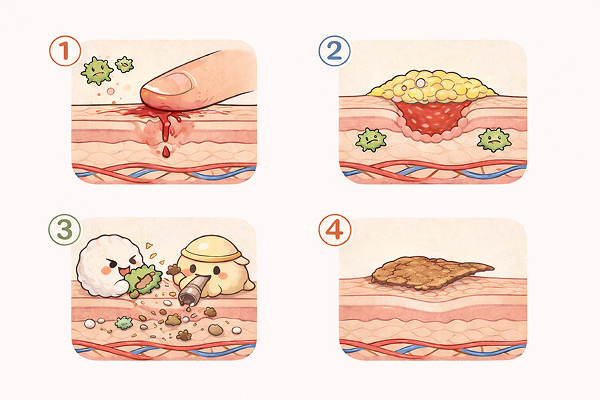 1

2

3

4